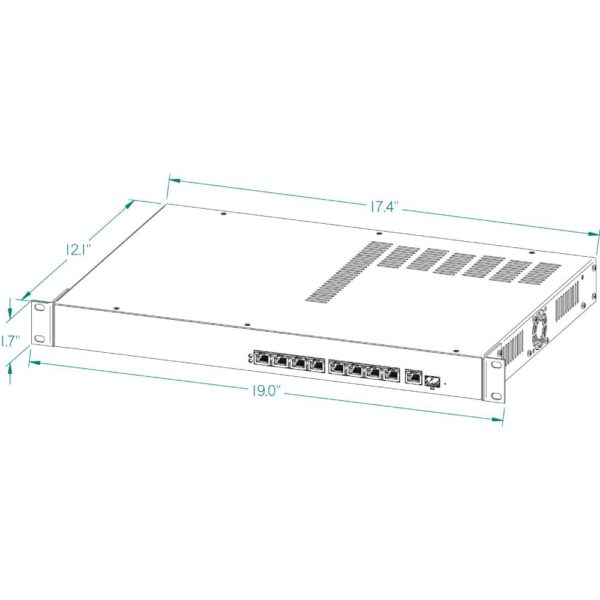 17.4"

12.1"

1.7"

19.0"