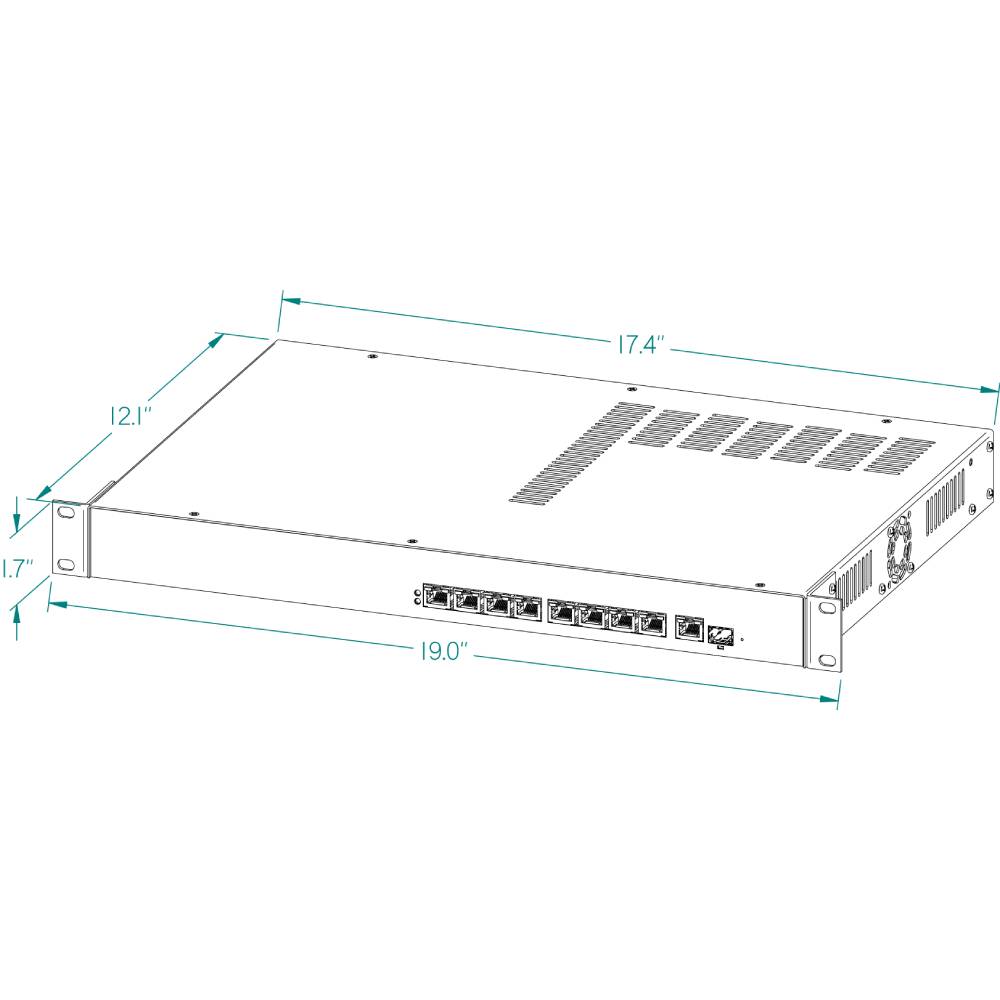 17.4"

12.1"

1.7"

19.0"